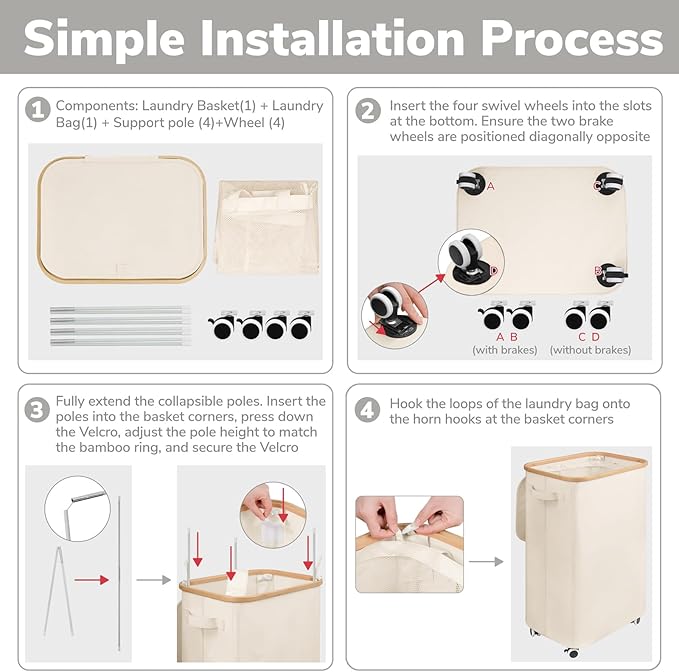 Simple Installation Process

1 Components: Laundry Basket(1) + Laundry Bag(1) + Support pole (4)+Wheel (4)

2 Insert the four swivel wheels into the slots at the bottom. Ensure the two brake wheels are positioned diagonally opposite

A
C
D
B

A B
(with brakes)
C D
(without brakes)

3 Fully extend the collapsible poles. Insert the poles into the basket corners, press down the Velcro, adjust the pole height to match the bamboo ring, and secure the Velcro

4 Hook the loops of the laundry bag onto the horn hooks at the basket corners