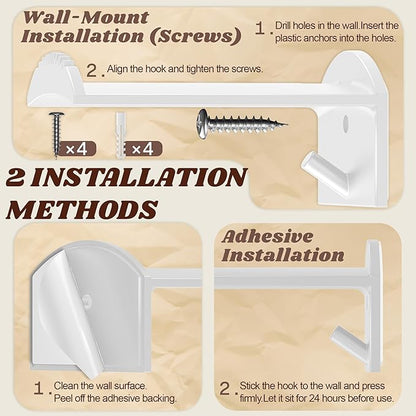 Wall-Mount Installation (Screws)

1. Drill holes in the wall.Insert the plastic anchors into the holes.

2. Align the hook and tighten the screws.

×4

×4

2 INSTALLATION METHODS

Adhesive Installation

1. Clean the wall surface. Peel off the adhesive backing.

2. Stick the hook to the wall and press firmly.Let it sit for 24 hours before use.