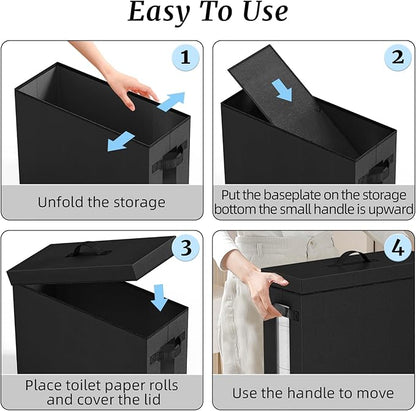 Easy To Use

1

Unfold the storage

2

Put the baseplate on the storage bottom the small handle is upward

3

Place toilet paper rolls and cover the lid

4

Use the handle to move