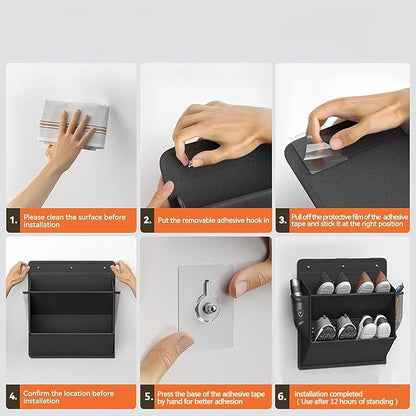 1. Please clean the surface before installation

2. Put the removable adhesive hook in

3. Pull off the protective film of the adhesive tape and stick it at the right position

4. Confirm the location before installation

5. Press the base of the adhesive tape by hand for better adhesion

6. installation completed ( Use after 12 hours of standing )