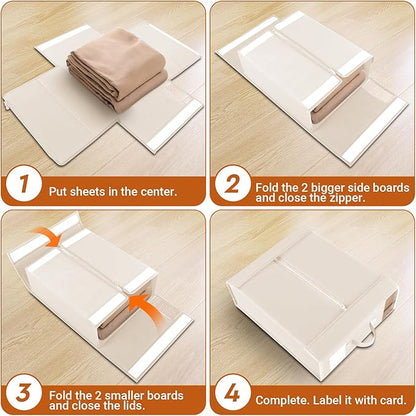 1 Put sheets in the center.

2 Fold the 2 bigger side boards and close the zipper.

3 Fold the 2 smaller boards and close the lids.

4 Complete. Label it with card.