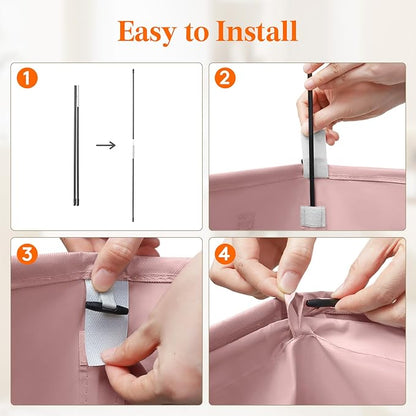 Easy to Install

1

2

3

4