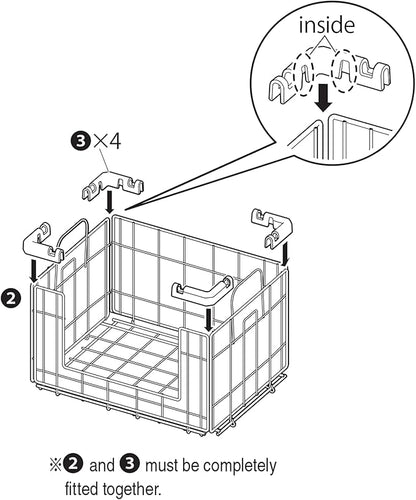 inside

❸×4

❷

※❷ and ❸ must be completely fitted together.