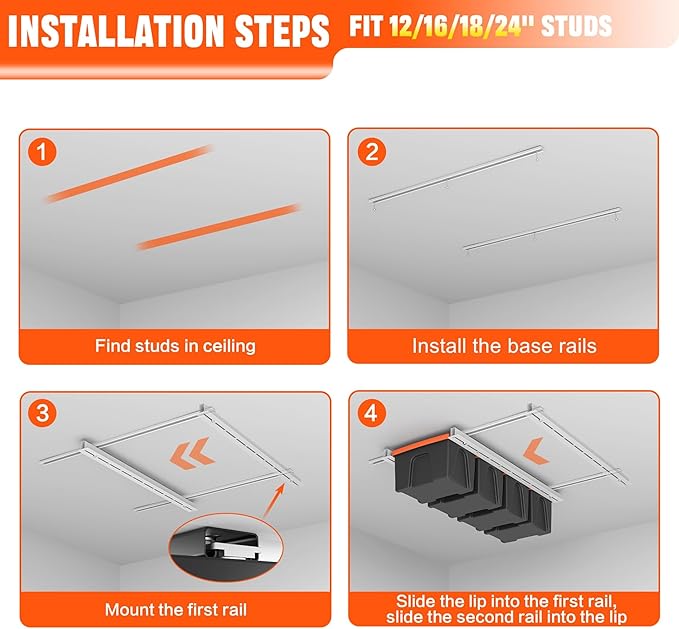 INSTALLATION STEPS FIT 12/16/18/24'' STUDS

1

Find studs in ceiling

2

Install the base rails

3

Mount the first rail

4

Slide the lip into the first rail, slide the second rail into the lip