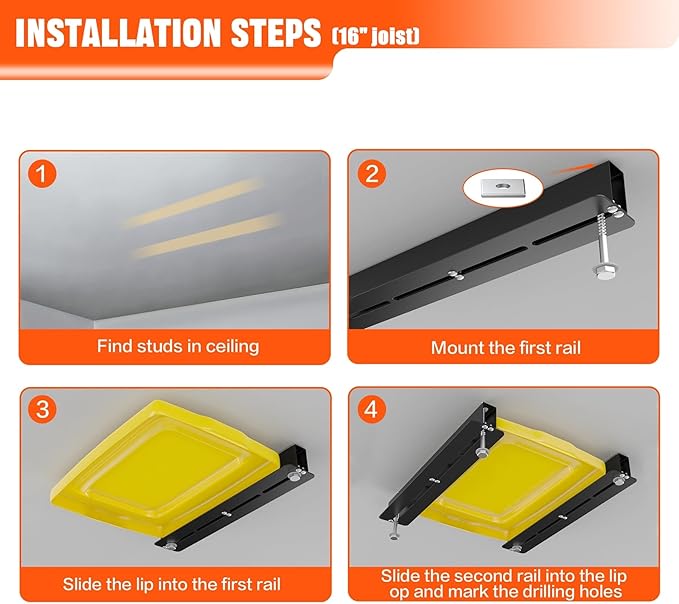 INSTALLATION STEPS (16" joist)

1

Find studs in ceiling

2

Mount the first rail

3

Slide the lip into the first rail

4

Slide the second rail into the lip op and mark the drilling holes