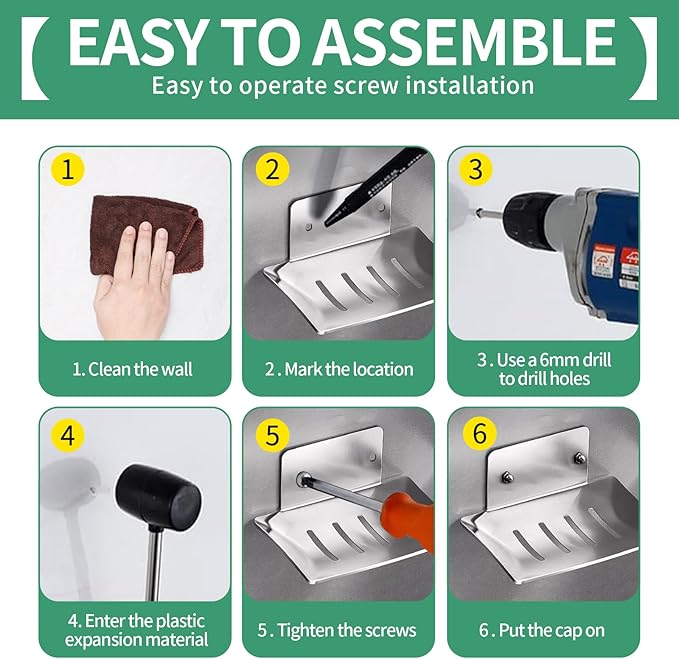 【 EASY TO ASSEMBLE 】
Easy to operate screw installation

1

1. Clean the wall

2

2 . Mark the location

3

3 . Use a 6mm drill to drill holes

4

4. Enter the plastic expansion material

5

5 . Tighten the screws

6

6 . Put the cap on