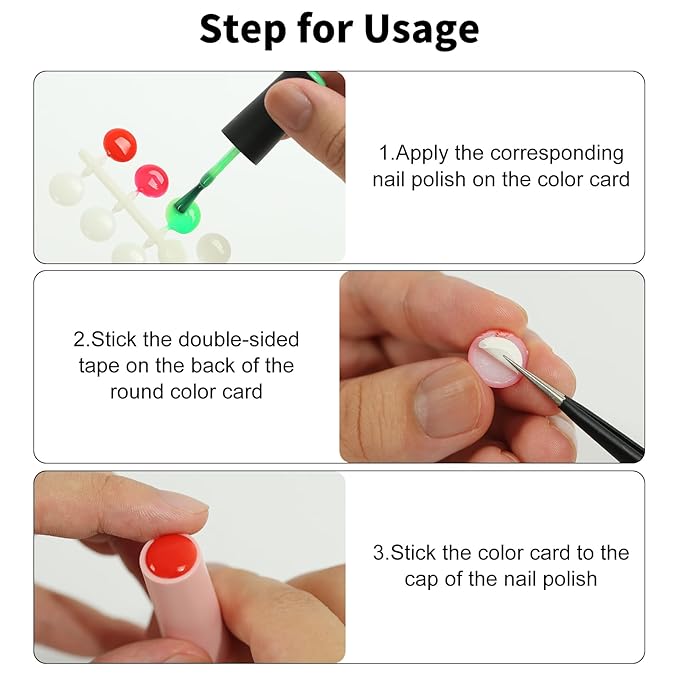 Step for Usage

1.Apply the corresponding nail polish on the color card

2.Stick the double-sided tape on the back of the round color card

3.Stick the color card to the cap of the nail polish