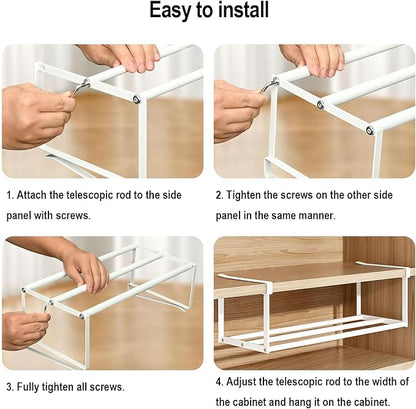 Easy to install

1. Attach the telescopic rod to the side panel with screws.

2. Tighten the screws on the other side panel in the same manner.

3. Fully tighten all screws.

4. Adjust the telescopic rod to the width of the cabinet and hang it on the cabinet.