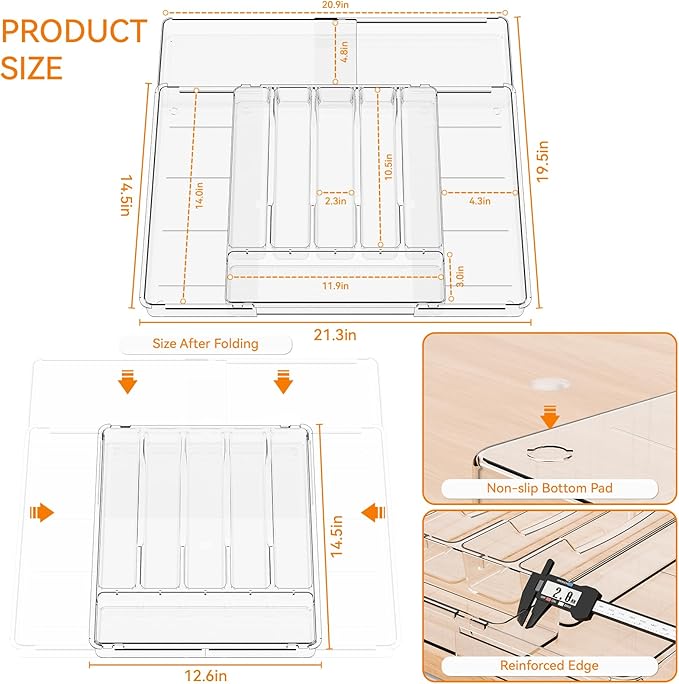 PRODUCT SIZE

20.9in

4.8in

14.5in

14.0in

2.3in

10.5in

4.3in

19.5in

11.9in

3.0in

21.3in

Size After Folding

14.5in

12.6in

Non-slip Bottom Pad

2.0

Reinforced Edge