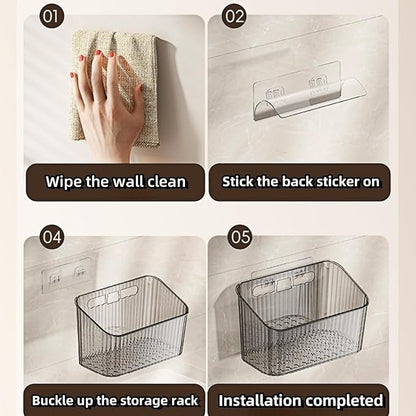 01

Wipe the wall clean

02

Stick the back sticker on

04

Buckle up the storage rack

05

Installation completed