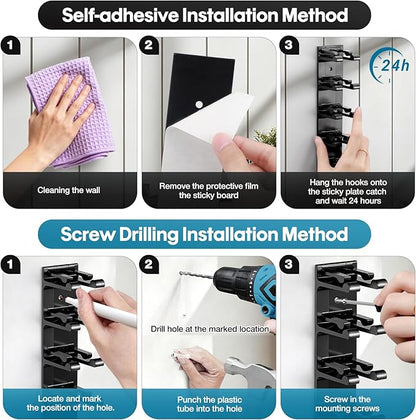 Self-adhesive Installation Method

1
Cleaning the wall

2
Remove the protective film the sticky board

3
24h
Hang the hooks onto the sticky plate catch and wait 24 hours

Screw Drilling Installation Method

1
Locate and mark the position of the hole.

2
Drill hole at the marked location
Punch the plastic tube into the hole

3
Screw in the mounting screws