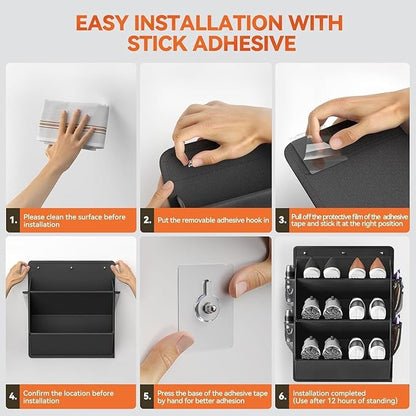 EASY INSTALLATION WITH STICK ADHESIVE

1. Please clean the surface before installation

2. Put the removable adhesive hook in

3. Pull off the protective film of the adhesive tape and stick it at the right position

4. Confirm the location before installation

5. Press the base of the adhesive tape by hand for better adhesion

6. Installation completed (Use after 12 hours of standing)