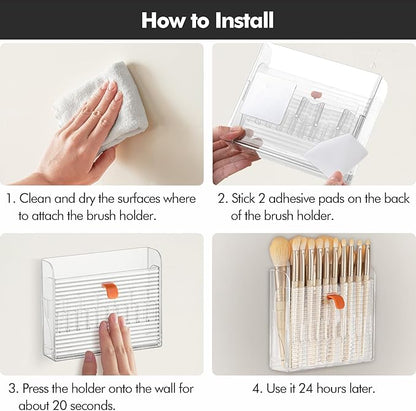 How to Install

1. Clean and dry the surfaces where to attach the brush holder.

2. Stick 2 adhesive pads on the back of the brush holder.

3. Press the holder onto the wall for about 20 seconds.

4. Use it 24 hours later.