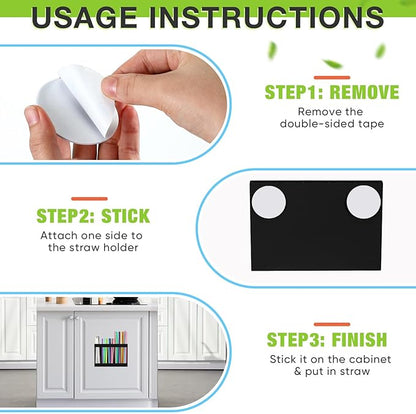 USAGE INSTRUCTIONS

STEP1: REMOVE
Remove the double-sided tape

STEP2: STICK
Attach one side to the straw holder

STEP3: FINISH
Stick it on the cabinet & put in straw