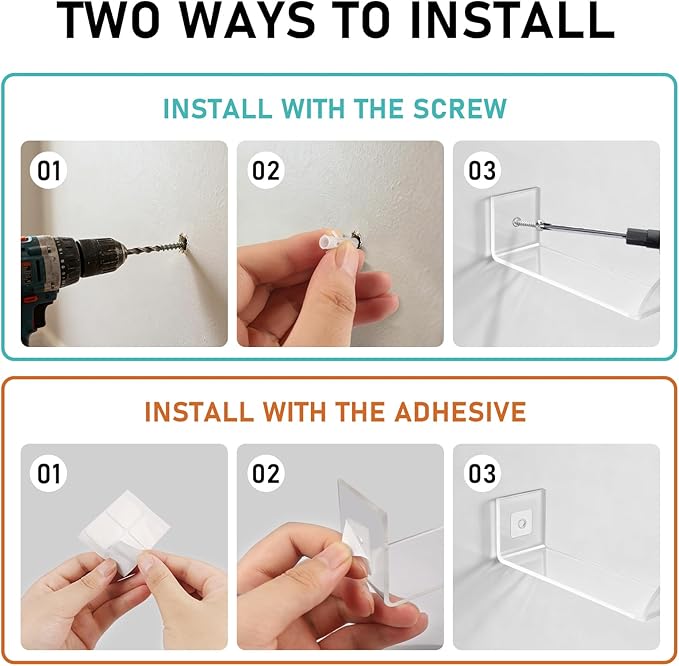 TWO WAYS TO INSTALL

INSTALL WITH THE SCREW

01

02

03

INSTALL WITH THE ADHESIVE

01

02

03