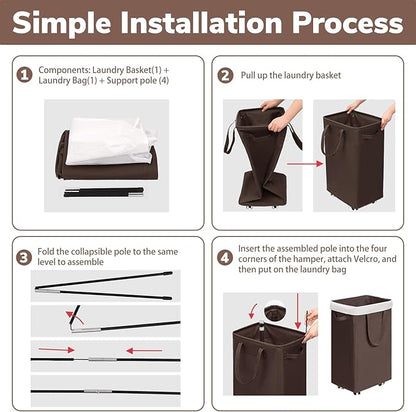 Simple Installation Process

1 Components: Laundry Basket(1) + Laundry Bag(1) + Support pole (4)

2 Pull up the laundry basket

3 Fold the collapsible pole to the same level to assemble

4 Insert the assembled pole into the four corners of the hamper, attach Velcro, and then put on the laundry bag