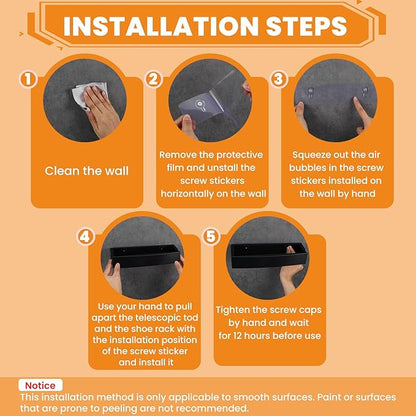 INSTALLATION STEPS

1
Clean the wall

2
Remove the protective film and unstall the screw stickers horizontally on the wall

3
Squeeze out the air bubbles in the screw stickers installed on the wall by hand

4
Use your hand to pull apart the telescopic tod and the shoe rack with the installation position of the screw sticker and install it

5
Tighten the screw caps by hand and wait for 12 hours before use

Notice
This installation method is only applicable to smooth surfaces. Paint or surfaces that are prone to peeling are not recommended.