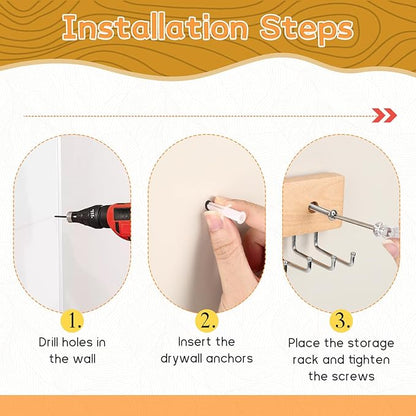 Installation Steps

1.
Drill holes in the wall

2.
Insert the drywall anchors

3.
Place the storage rack and tighten the screws