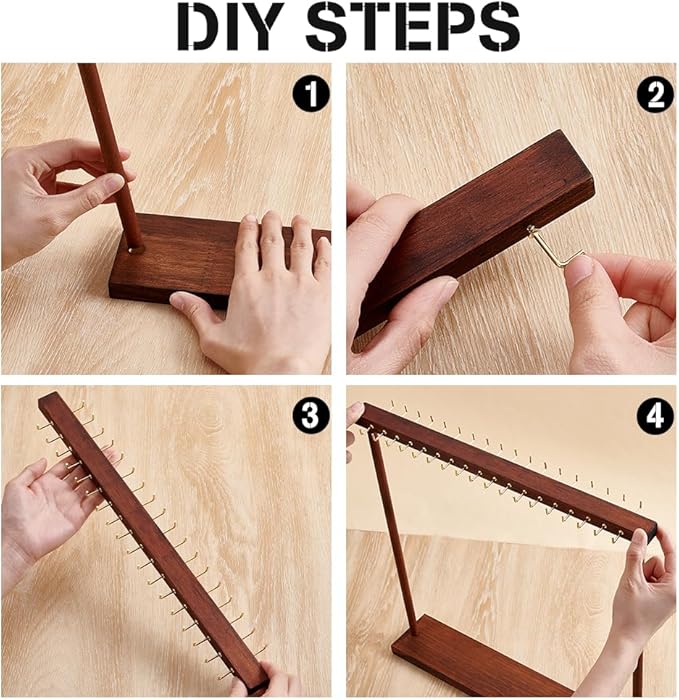 DIY STEPS

1

2

3

4