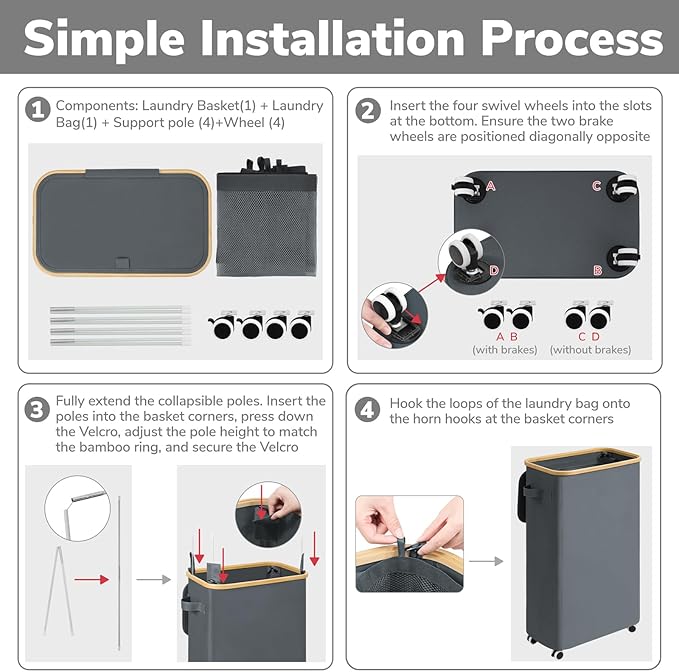 Simple Installation Process

1 Components: Laundry Basket(1) + Laundry Bag(1) + Support pole (4)+Wheel (4)

2 Insert the four swivel wheels into the slots at the bottom. Ensure the two brake wheels are positioned diagonally opposite

A C D B

A B (with brakes) C D (without brakes)

3 Fully extend the collapsible poles. Insert the poles into the basket corners, press down the Velcro, adjust the pole height to match the bamboo ring, and secure the Velcro

4 Hook the loops of the laundry bag onto the horn hooks at the basket corners