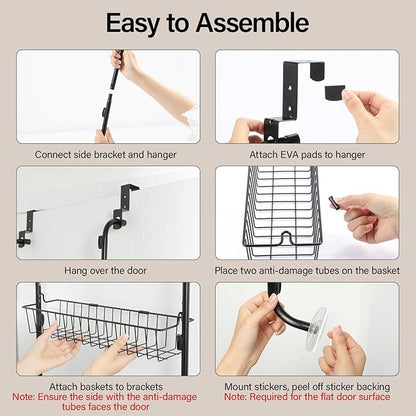 Easy to Assemble

Connect side bracket and hanger

Attach EVA pads to hanger

Hang over the door

Place two anti-damage tubes on the basket

Attach baskets to brackets
Note: Ensure the side with the anti-damage tubes faces the door

Mount stickers, peel off sticker backing
Note: Required for the flat door surface