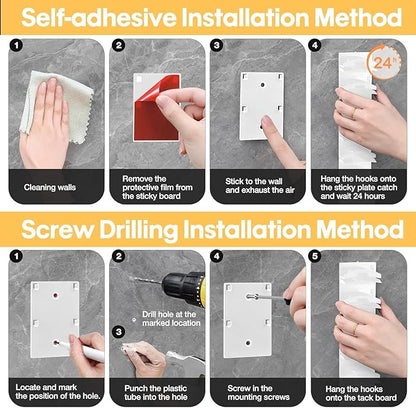 Self-adhesive Installation Method

1
Cleaning walls

2
Remove the protective film from the sticky board

3
Stick to the wall and exhaust the air

4
24h
Hang the hooks onto the sticky plate catch and wait 24 hours

Screw Drilling Installation Method

1
Locate and mark the position of the hole.

2
Drill hole at the marked location

3
Punch the plastic tube into the hole

4
Screw in the mounting screws

5
Hang the hooks onto the tack board