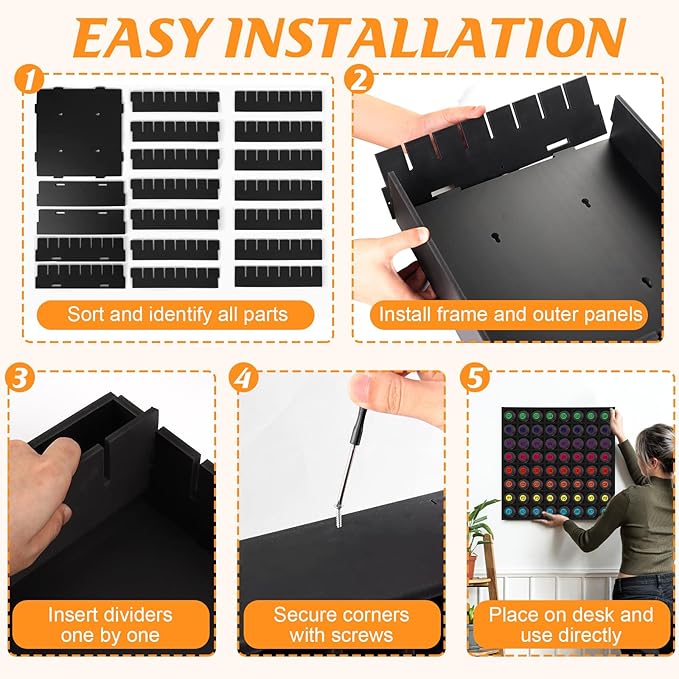 EASY INSTALLATION

1

Sort and identify all parts

2

Install frame and outer panels

3

Insert dividers one by one

4

Secure corners with screws

5

Place on desk and use directly