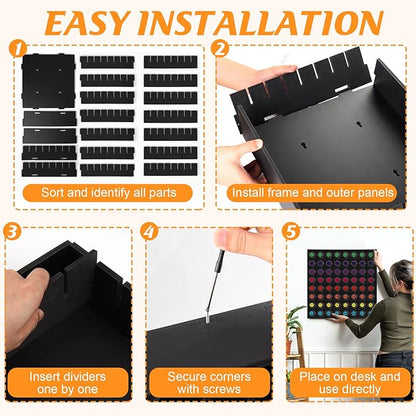 EASY INSTALLATION

1

Sort and identify all parts

2

Install frame and outer panels

3

Insert dividers one by one

4

Secure corners with screws

5

Place on desk and use directly