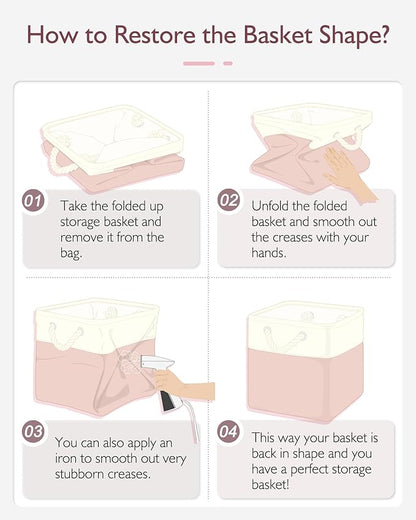 How to Restore the Basket Shape?

01
Take the folded up storage basket and remove it from the bag.

02
Unfold the folded basket and smooth out the creases with your hands.

03
You can also apply an iron to smooth out very stubborn creases.

04
This way your basket is back in shape and you have a perfect storage basket!