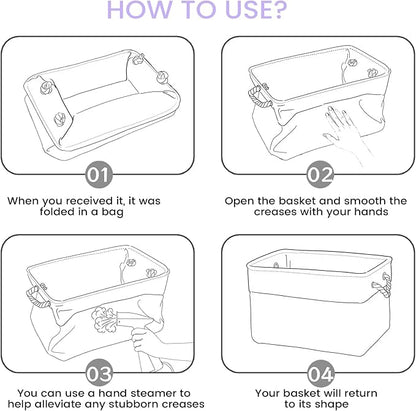 HOW TO USE?

01

When you received it, it was folded in a bag

02

Open the basket and smooth the creases with your hands

03

You can use a hand steamer to help alleviate any stubborn creases

04

Your basket will return to its shape