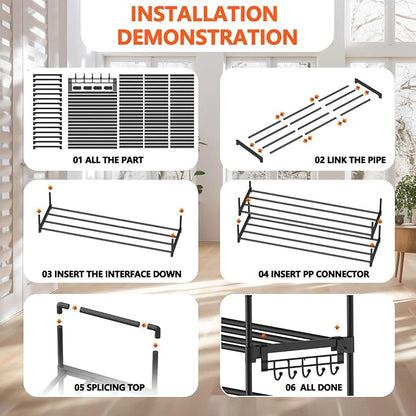 INSTALLATION DEMONSTRATION

01 ALL THE PART

02 LINK THE PIPE

03 INSERT THE INTERFACE DOWN

04 INSERT PP CONNECTOR

05 SPLICING TOP

06 ALL DONE