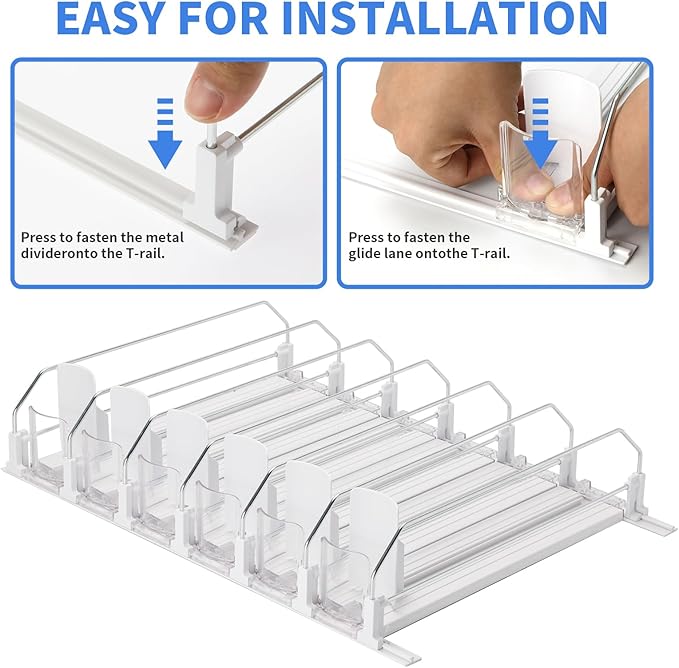 EASY FOR INSTALLATION

Press to fasten the metal divideronto the T-rail.

Press to fasten the glide lane ontothe T-rail.