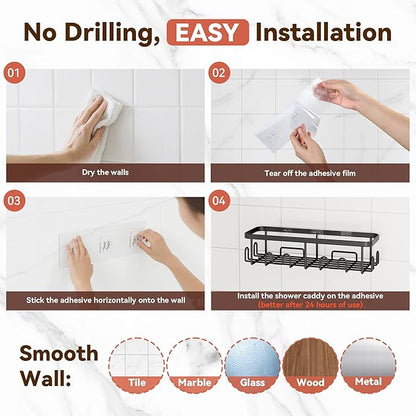 No Drilling, EASY Installation

01
Dry the walls

02
Tear off the adhesive film

03
Stick the adhesive horizontally onto the wall

04
Install the shower caddy on the adhesive
(better after 24 hours of use)

Smooth Wall:

Tile
Marble
Glass
Wood
Metal