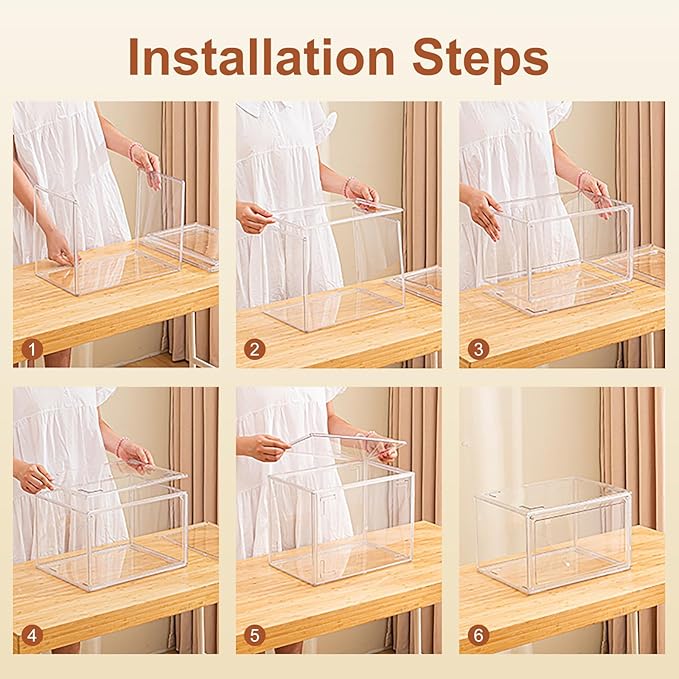 Installation Steps

1

2

3

4

5

6