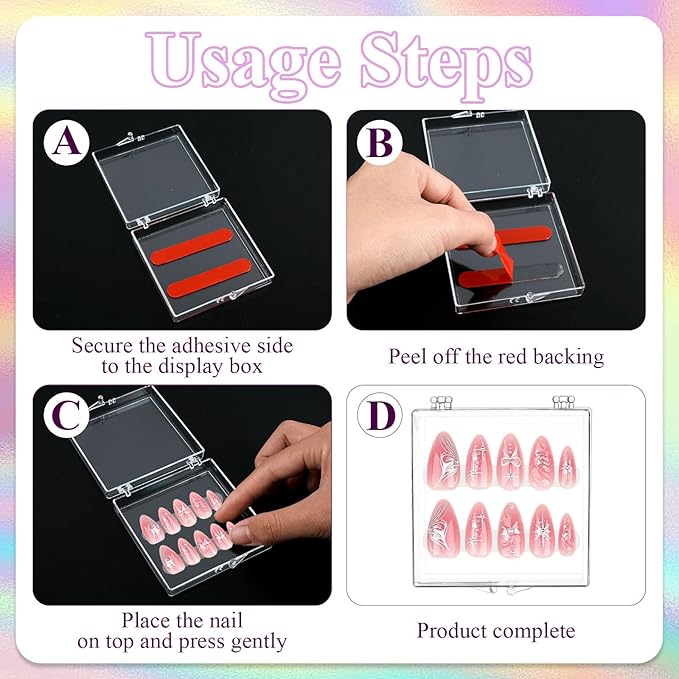 Usage Steps

A

Secure the adhesive side to the display box

B

Peel off the red backing

C

Place the nail on top and press gently

D

Product complete