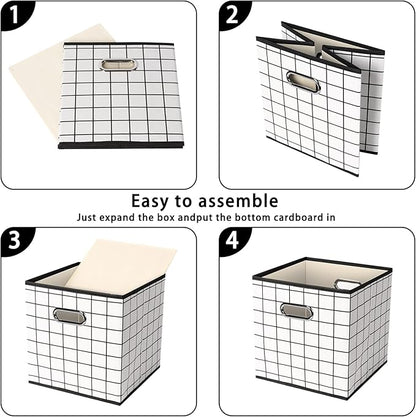 1

2

Easy to assemble

Just expand the box andput the bottom cardboard in

3

4