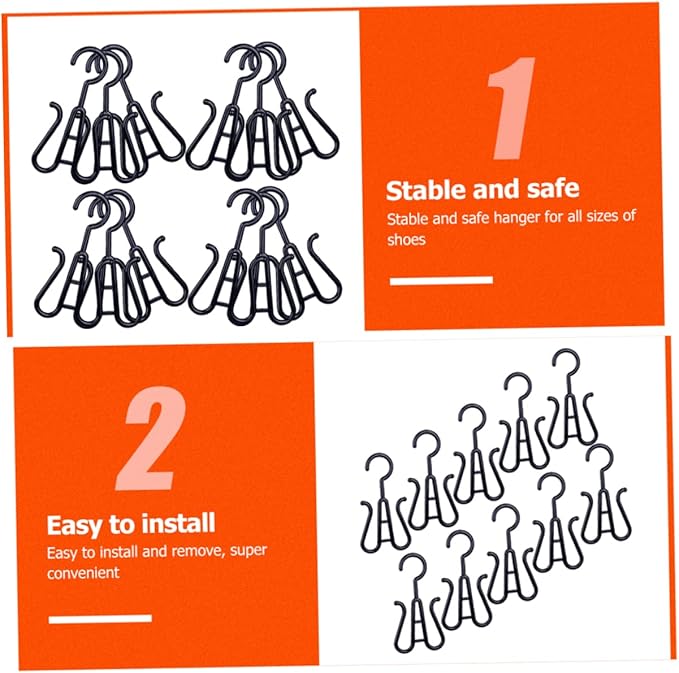 1

Stable and safe

Stable and safe hanger for all sizes of shoes

2

Easy to install

Easy to install and remove, super convenient