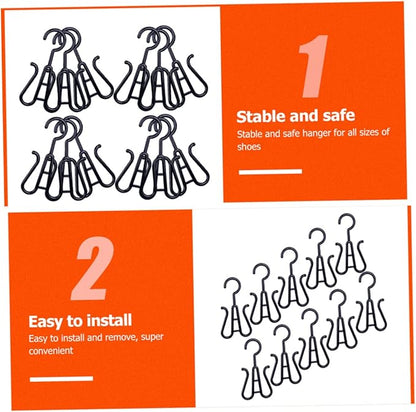 1

Stable and safe

Stable and safe hanger for all sizes of shoes

2

Easy to install

Easy to install and remove, super convenient