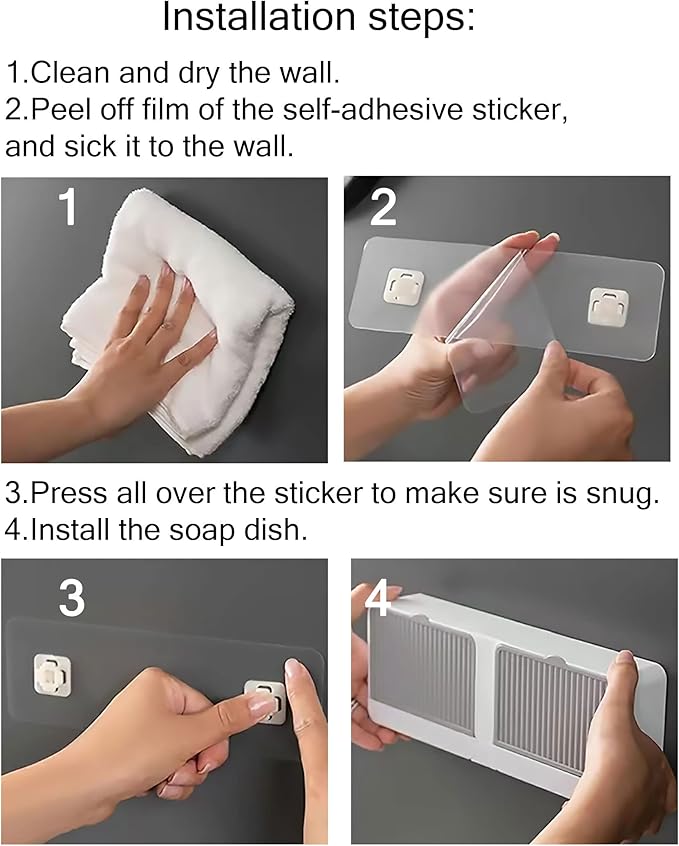 Installation steps:

1.Clean and dry the wall.
2.Peel off film of the self-adhesive sticker, and sick it to the wall.

1

2

3.Press all over the sticker to make sure is snug.
4.Install the soap dish.

3

4