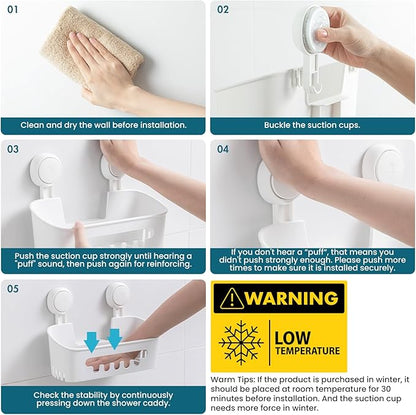 01

Clean and dry the wall before installation.

02

Buckle the suction cups.

03

Push the suction cup strongly until hearing a "puff" sound, then push again for reinforcing.

04

If you don't hear a "puff", that means you didn't push strongly enough. Please push more times to make sure it is installed securely.

05

Check the stability by continuously pressing down the shower caddy.

WARNING

LOW TEMPERATURE

Warm Tips: If the product is purchased in winter, it should be placed at room temperature for 30 minutes before installation. And the suction cup needs more force in winter.