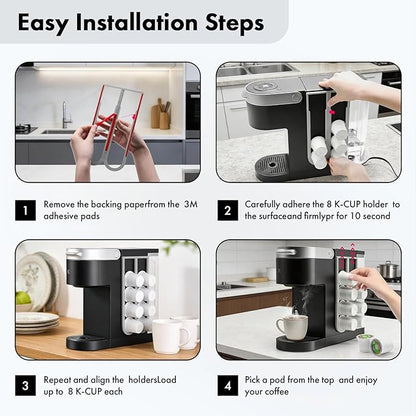 Easy Installation Steps

1 Remove the backing paperfrom the 3M adhesive pads

2 Carefully adhere the 8 K-CUP holder to the surfaceand firmlypr for 10 second

3 Repeat and align the holdersLoad up to 8 K-CUP each

4 Pick a pod from the top and enjoy your coffee