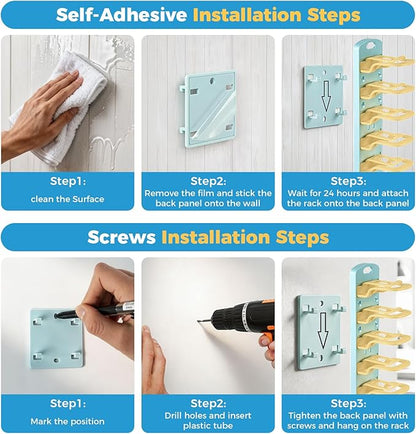 Self-Adhesive Installation Steps

Step1:
clean the Surface

Step2:
Remove the film and stick the back panel onto the wall

Step3:
Wait for 24 hours and attach the rack onto the back panel

Screws Installation Steps

Step1:
Mark the position

Step2:
Drill holes and insert plastic tube

Step3:
Tighten the back panel with screws and hang on the rack