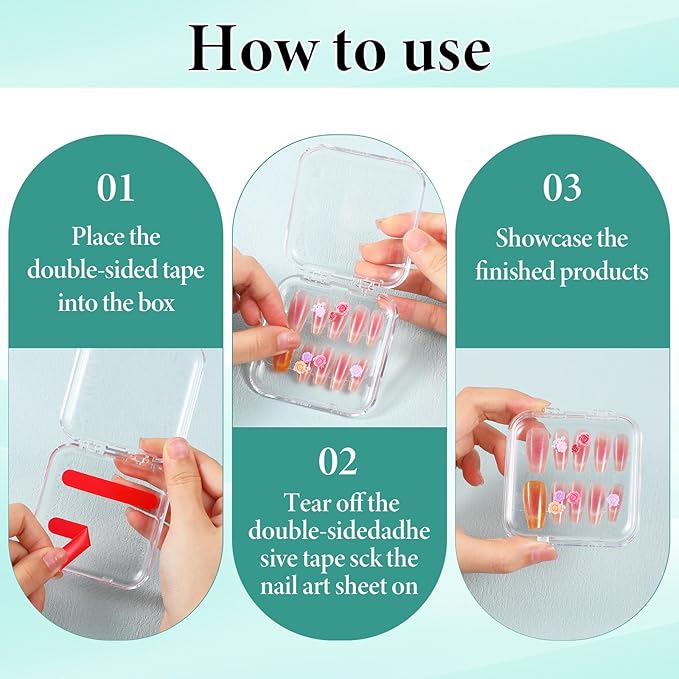 How to use

01
Place the double-sided tape into the box

02
Tear off the double-sidedadhe sive tape sck the nail art sheet on

03
Showcase the finished products