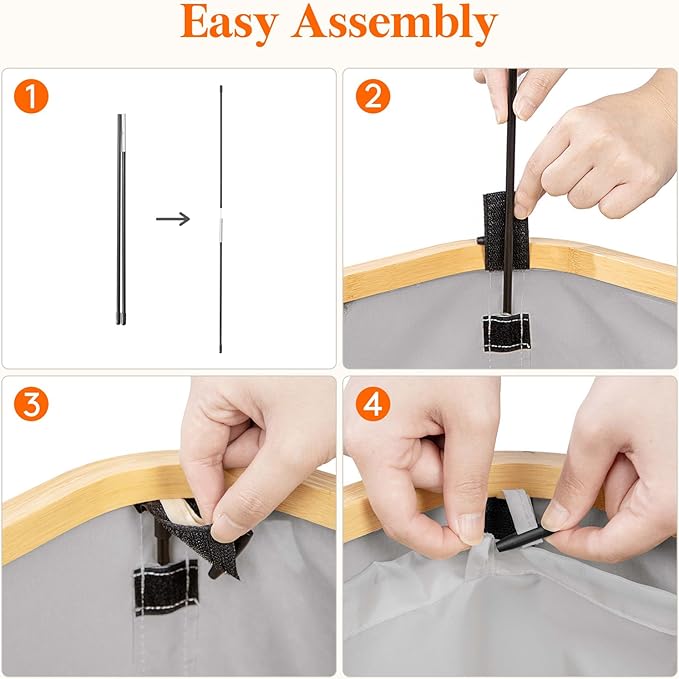 Easy Assembly

1

2

3

4