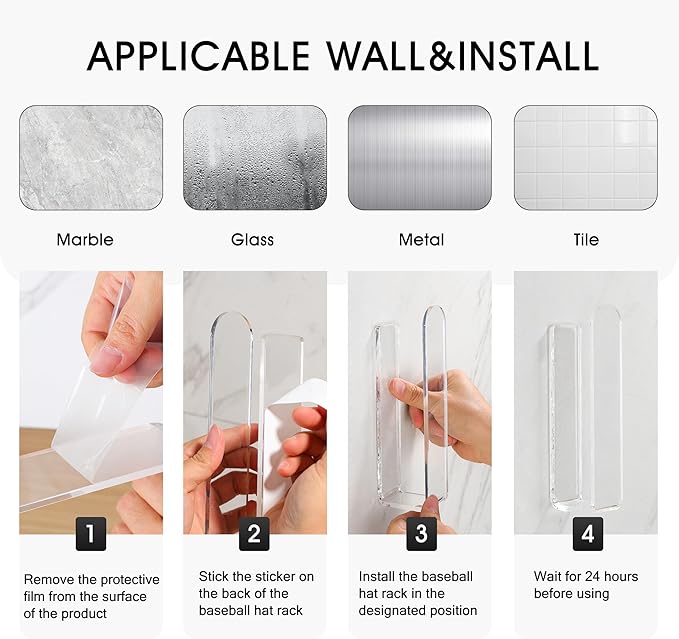 APPLICABLE WALL&INSTALL

Marble

Glass

Metal

Tile

1

Remove the protective film from the surface of the product

2

Stick the sticker on the back of the baseball hat rack

3

Install the baseball hat rack in the designated position

4

Wait for 24 hours before using