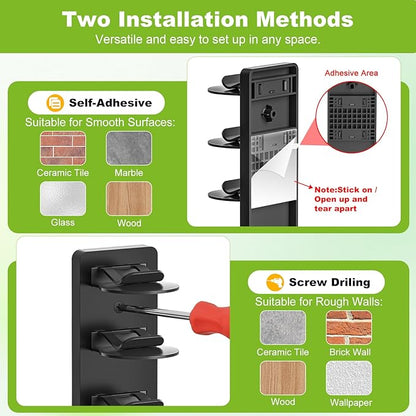 Two Installation Methods
Versatile and easy to set up in any space.

Self-Adhesive
Suitable for Smooth Surfaces:
Ceramic Tile
Marble
Glass
Wood

Adhesive Area

Note:Stick on / Open up and tear apart

Screw Driling
Suitable for Rough Walls:
Ceramic Tile
Brick Wall
Wood
Wallpaper