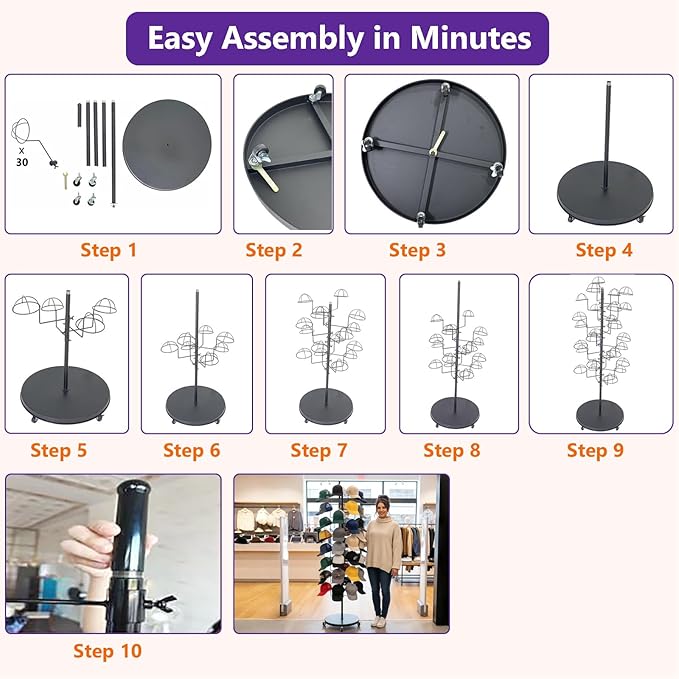 Easy Assembly in Minutes

x
30

Step 1

Step 2

Step 3

Step 4

Step 5

Step 6

Step 7

Step 8

Step 9

Step 10