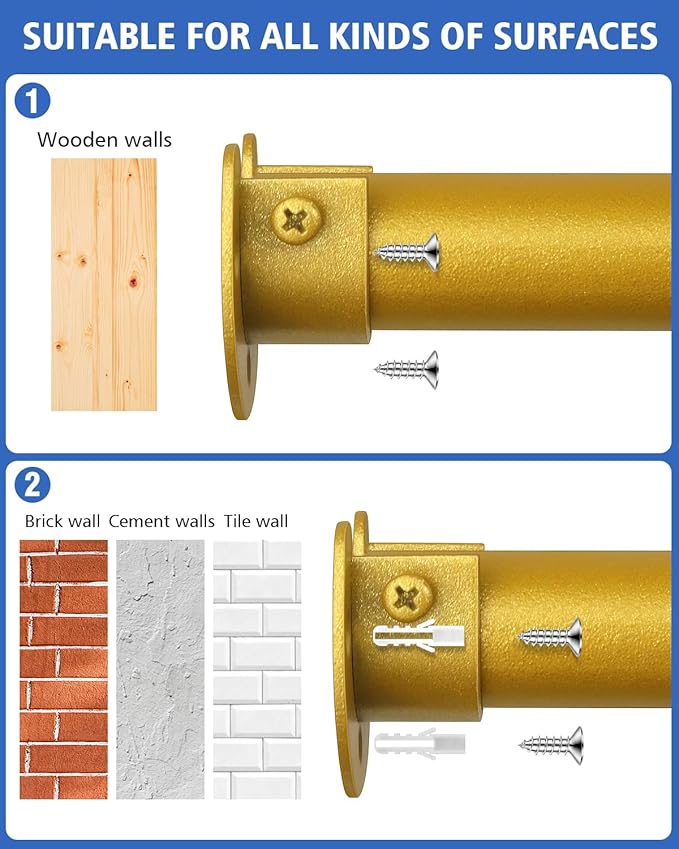 SUITABLE FOR ALL KINDS OF SURFACES

1

Wooden walls

2

Brick wall Cement walls Tile wall