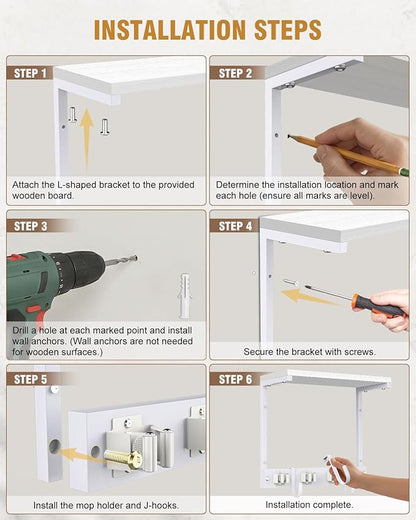 INSTALLATION STEPS

STEP 1

Attach the L-shaped bracket to the provided wooden board.

STEP 2

Determine the installation location and mark each hole (ensure all marks are level).

STEP 3

Drill a hole at each marked point and install wall anchors. (Wall anchors are not needed for wooden surfaces.)

STEP 4

Secure the bracket with screws.

STEP 5

Install the mop holder and J-hooks.

STEP 6

Installation complete.