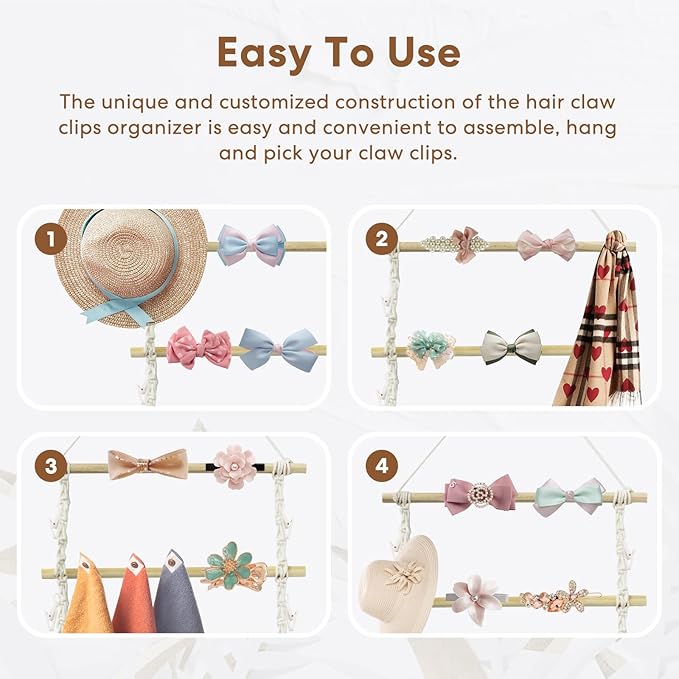 Easy To Use

The unique and customized construction of the hair claw clips organizer is easy and convenient to assemble, hang and pick your claw clips.

1

2

3

4